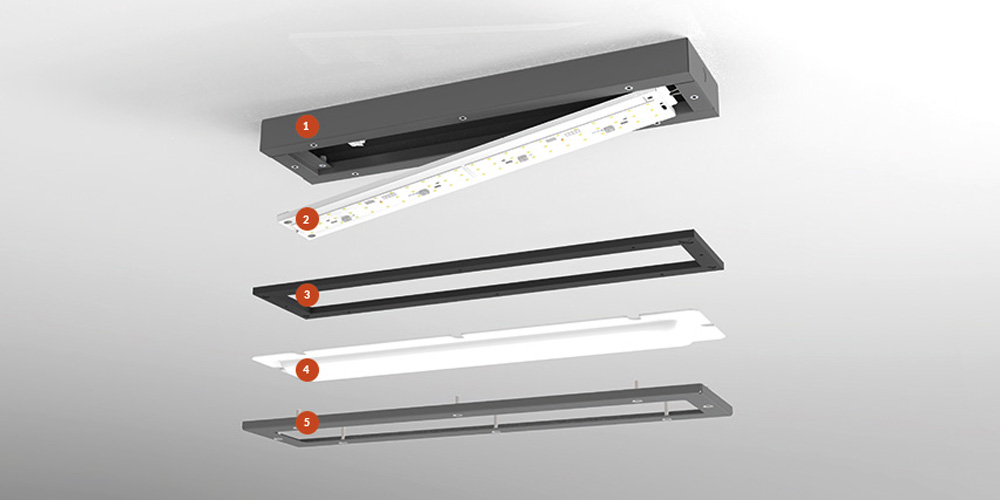 1
2
3
4
5